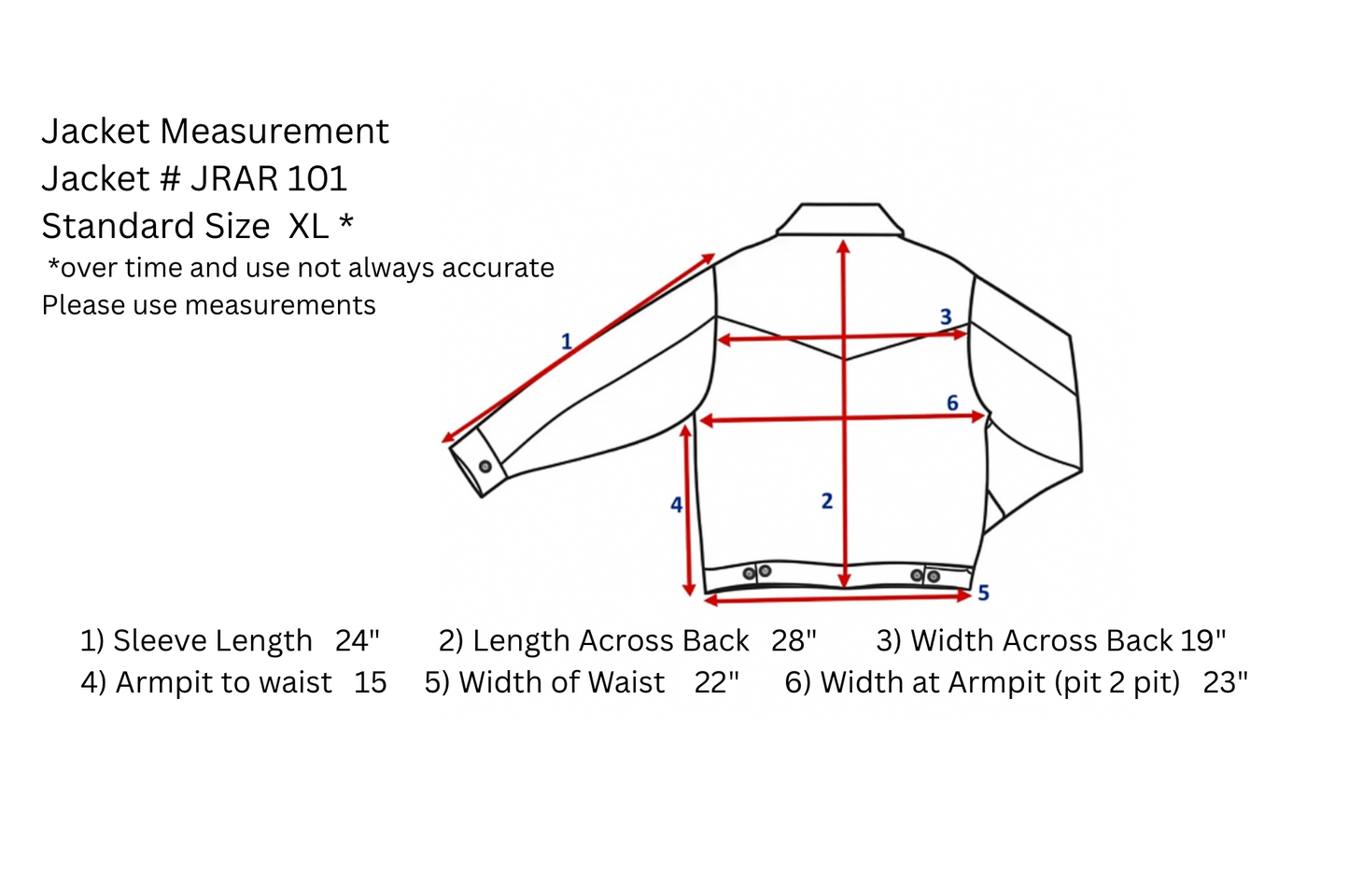 Jacket Measurement
Jacket # JRAR 101
Standard Size XL *
*over time and use not always accurate
Please use measurements

1
3
6
4
2
5

1) Sleeve Length 24" 2) Length Across Back 28" 3) Width Across Back 19"
4) Armpit to waist 15 5) Width of Waist 22" 6) Width at Armpit (pit 2 pit) 23"